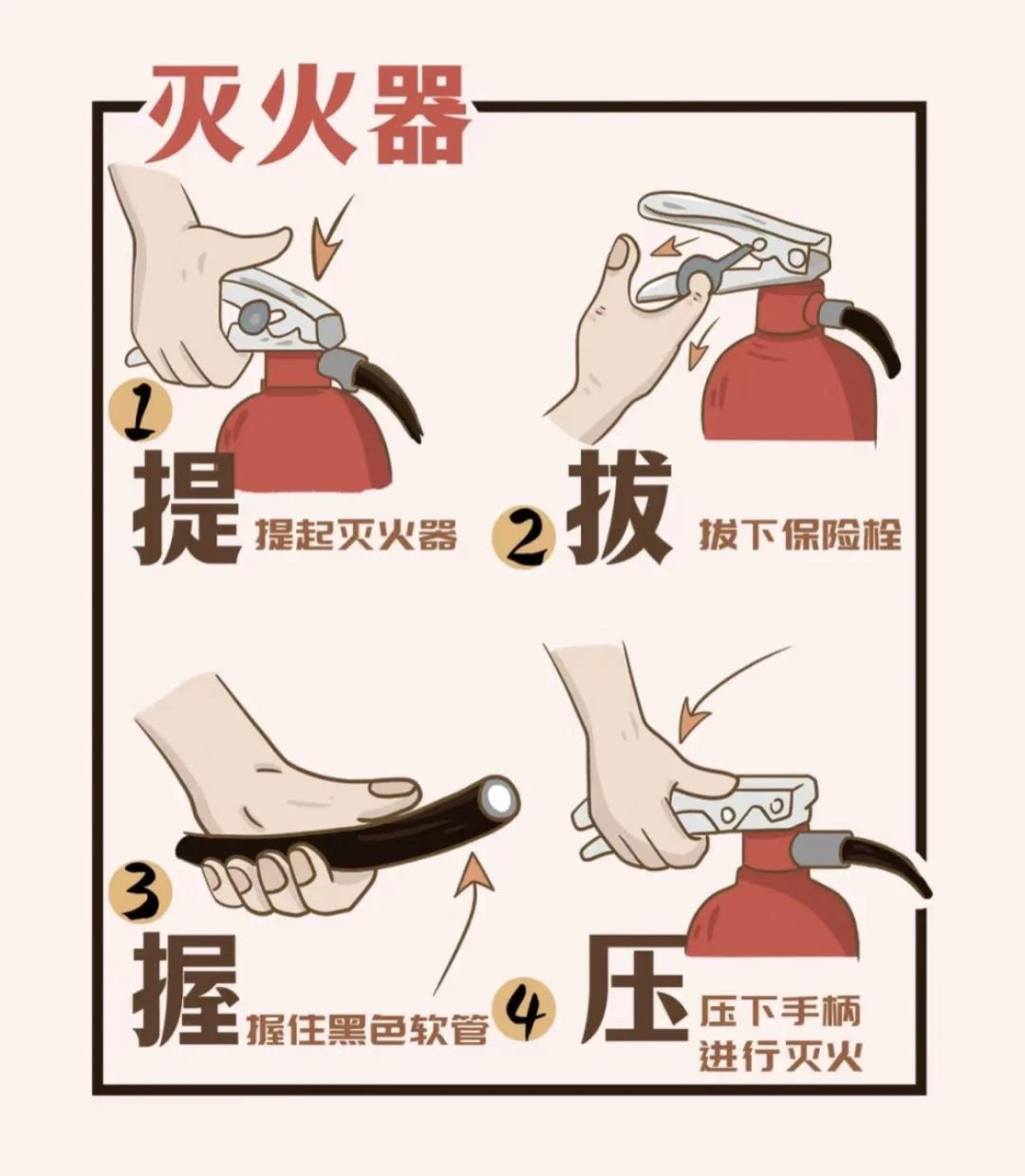 灭火器

1 提 提起灭火器

2 拔 拔下保险栓

3 握 握住黑色软管

4 压 压下手柄 进行灭火